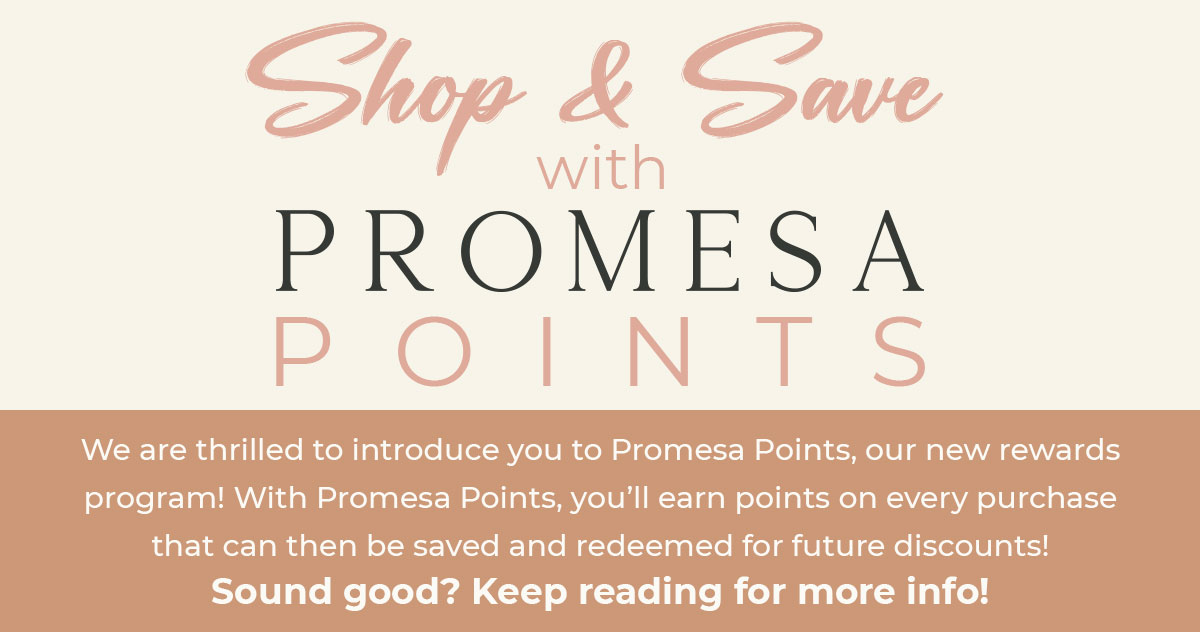 Shop & Save
with
PROMESA
POINTS

We are thrilled to introduce you to Promesa Points, our new rewards program! With Promesa Points, you'll earn points on every purchase that can then be saved and redeemed for future discounts!

Sound good? Keep reading for more info!