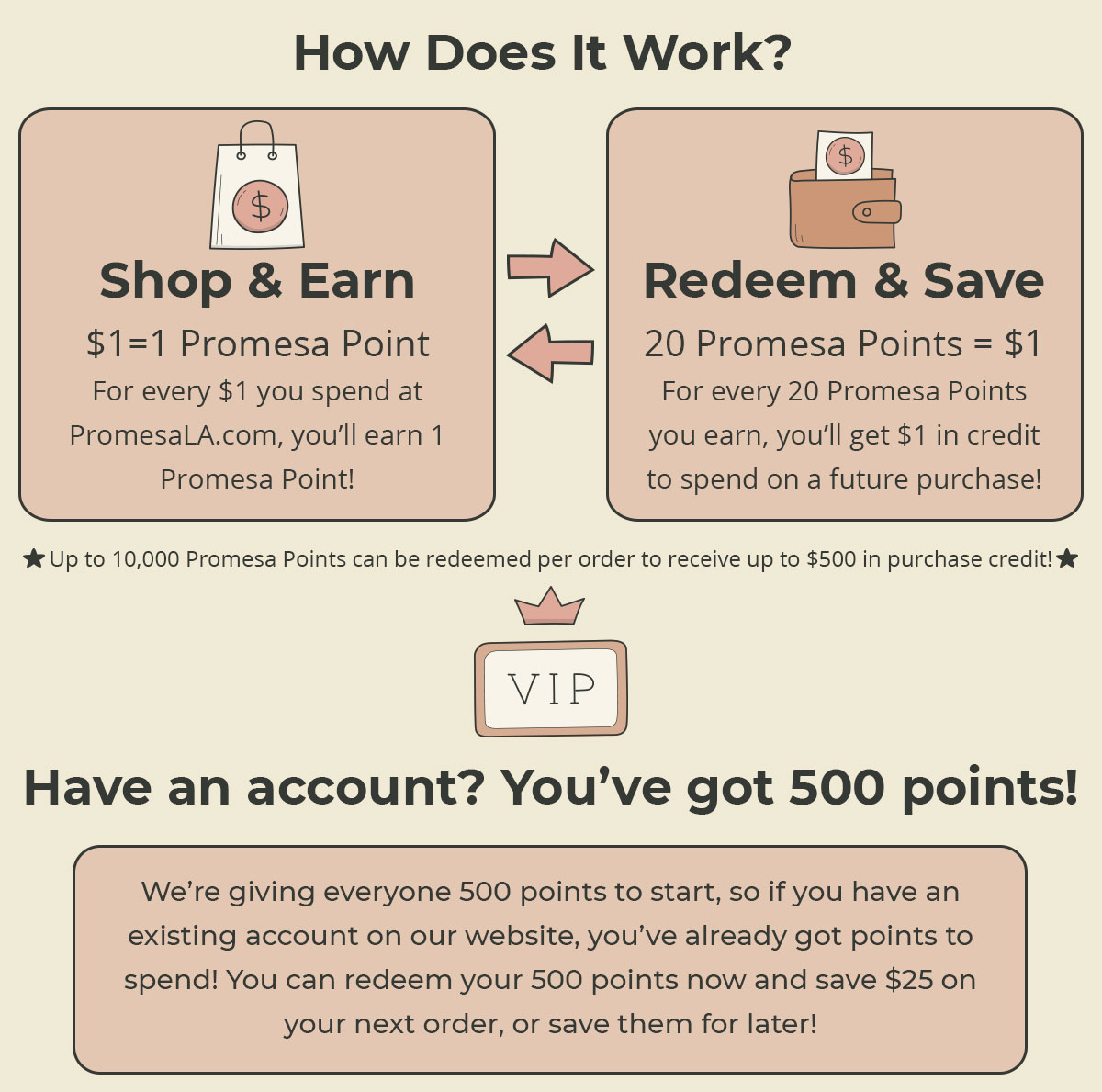 How Does It Work?

$

Shop & Earn

\$1=1 Promesa Point

For every \$1 you spend at PromesaLA.com, you'll earn 1 Promesa Point!

$

Redeem & Save

20 Promesa Points = \$1

For every 20 Promesa Points you earn, you'll get \$1 in credit to spend on a future purchase!

★ Up to 10,000 Promesa Points can be redeemed per order to receive up to \$500 in purchase credit! ★

VIP

Have an account? You've got 500 points!

We're giving everyone 500 points to start, so if you have an existing account on our website, you've already got points to spend! You can redeem your 500 points now and save \$25 on your next order, or save them for later!